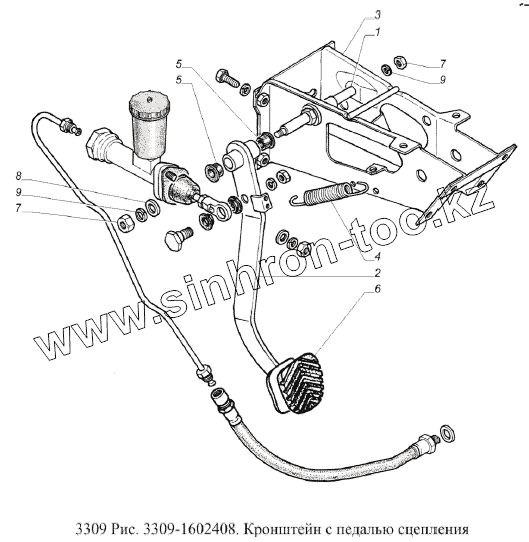 3
1
7
9
5
5
8
9
7
4
2
6
www.sinhron-too.kz

3309 Рис. 3309-1602408. Кронштейн с педалью сцепления